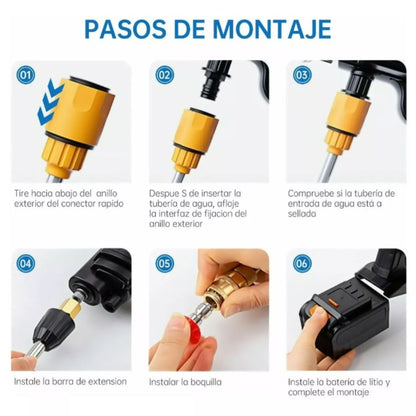 PASOS DE MONTAJE

01

Tire hacia abajo del anillo exterior del conector rapido

02

Despue S de insertar la tubería de agua, afloje la interfaz de fijacion del anillo exterior

03

Compruebe si la tubería de entrada de agua está a sellada

04

Instale la barra de extension

05

Instalar la boquilla

06

Instale la batería de litio y complete el montaje